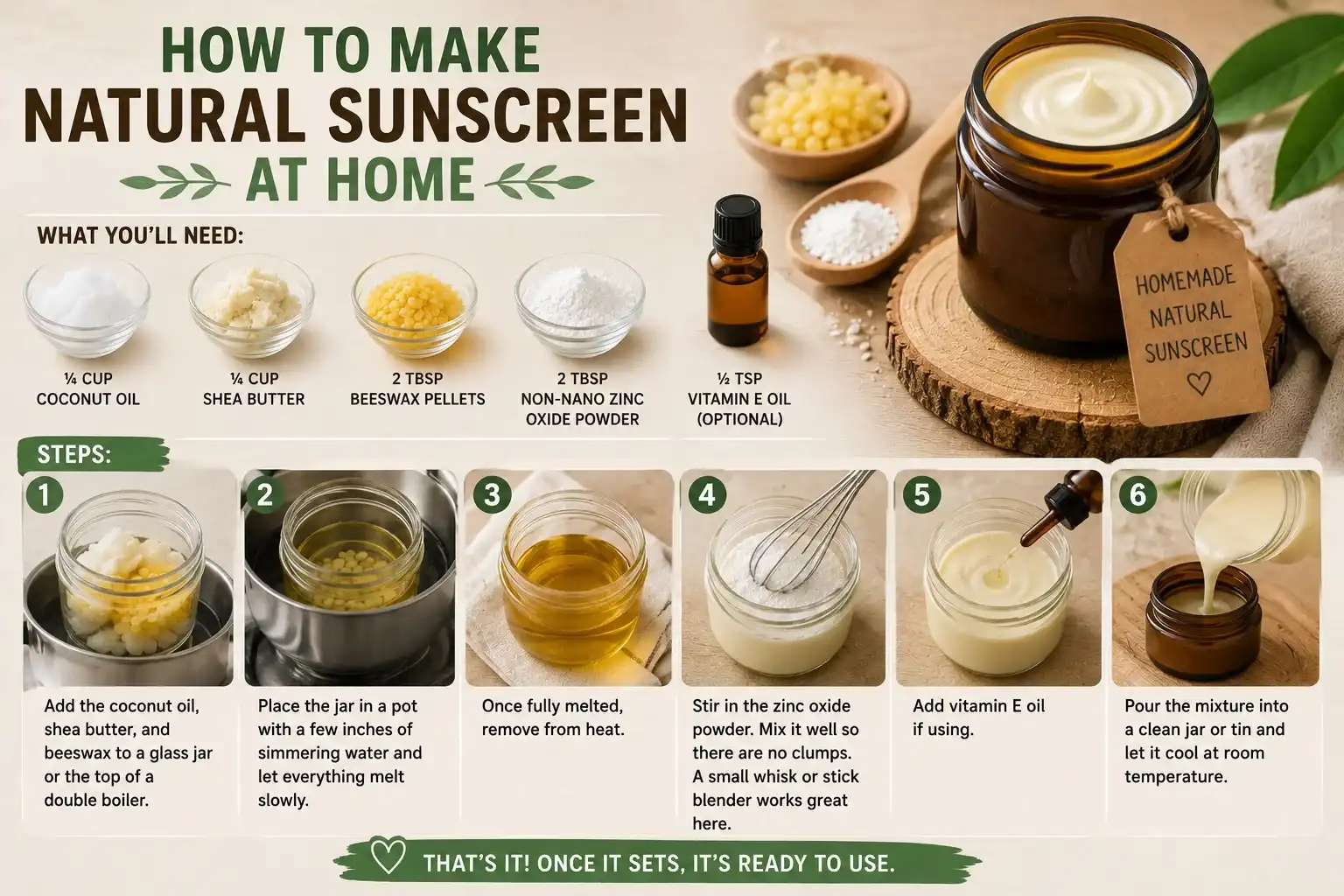 HOW TO MAKE
NATURAL SUNSCREEN
AT HOME

WHAT YOU'LL NEED:

¼ CUP
COCONUT OIL

¼ CUP
SHEA BUTTER

2 TBSP
BEESWAX PELLETS

2 TBSP
NON-NANO ZINC OXIDE POWDER

½ TSP
VITAMIN E OIL (OPTIONAL)

HOMEMADE NATURAL SUNSCREEN

STEPS:

1
Add the coconut oil, shea butter, and beeswax to a glass jar or the top of a double boiler.

2
Place the jar in a pot with a few inches of simmering water and let everything melt slowly.

3
Once fully melted, remove from heat.

4
Stir in the zinc oxide powder. Mix it well so there are no clumps. A small whisk or stick blender works great here.

5
Add vitamin E oil if using.

6
Pour the mixture into a clean jar or tin and let it cool at room temperature.

THAT'S IT! ONCE IT SETS, IT'S READY TO USE.